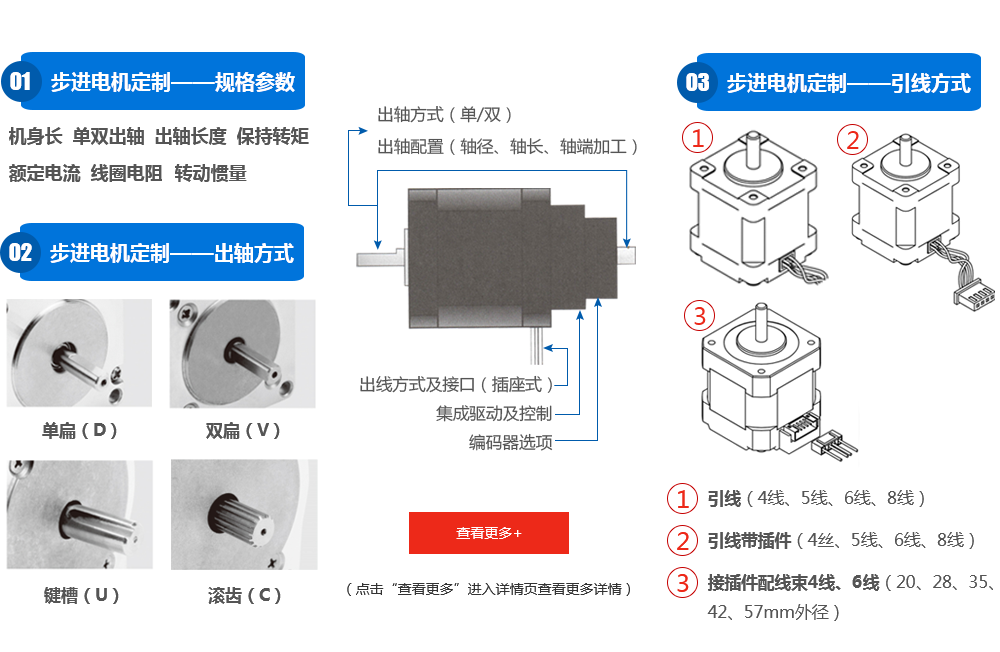 01 步进电机定制——规格参数

机身长 单双出轴 出轴长度 保持转矩
额定电流 线圈电阻 转动惯量

02 步进电机定制——出轴方式

单扁（D）

双扁（V）

键槽（U）

滚齿（C）

出轴方式（单/双）
出轴配置（轴径、轴长、轴端加工）

出线方式及接口（插座式）
集成驱动及控制
编码器选项

查看更多+

（点击“查看更多”进入详情页查看更多详情）

03 步进电机定制——引线方式

1
2
3

1 引线（4线、5线、6线、8线）
2 引线带插件（4丝、5线、6线、8线）
3 接插件配线束4线、6线（20、28、35、42、57mm外径）